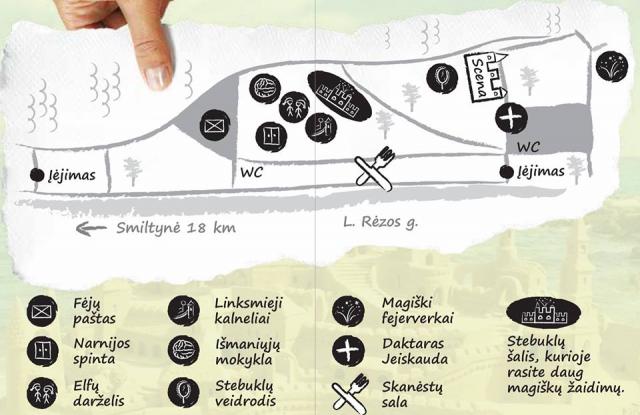 Scena

WC

Įėjimas

WC

Įėjimas

Smiltynė 18 km

L. Rėzos g.

Fėjų paštas

Narnijos spinta

Elfų darželis

Linksmieji kalneliai

Išmaniųjų mokykla

Stebuklų veidrodis

Magiški fejerverkai

Daktaras Jeiskauda

Skanėstų sala

Stebuklų šalis, kurioje rasite daug magiškų žaidimų.