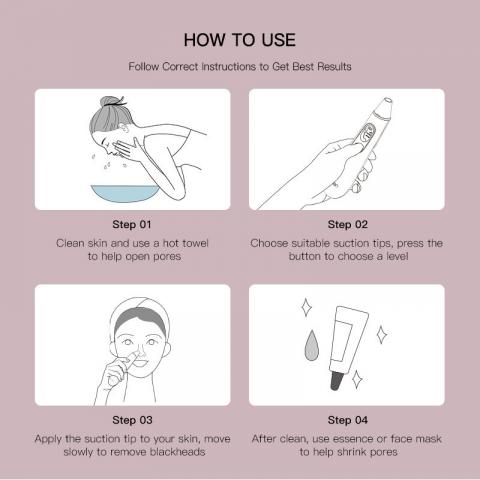 HOW TO USE

Follow Correct Instructions to Get Best Results

Step 01

Clean skin and use a hot towel to help open pores

Step 02

Choose suitable suction tips, press the button to choose a level

Step 03

Apply the suction tip to your skin, move slowly to remove blackheads

Step 04

After clean, use essence or face mask to help shrink pores