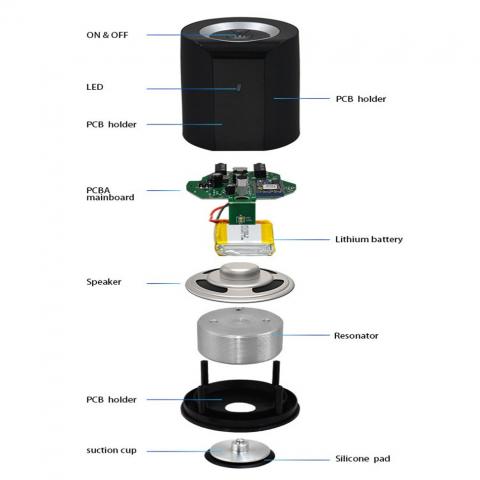 ON & OFF

LED

PCB holder

PCB holder

PCBA mainboard

Lithium battery

Speaker

Resonator

PCB holder

suction cup

Silicone pad