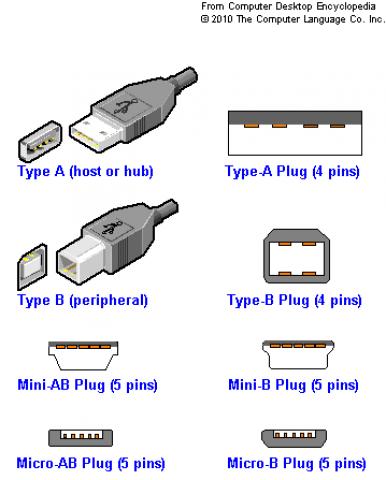 From Computer Desktop Encyclopedia
© 2010 The Computer Language Co. Inc.

Type A (host or hub)

Type-A Plug (4 pins)

Type B (peripheral)

Type-B Plug (4 pins)

Mini-AB Plug (5 pins)

Mini-B Plug (5 pins)

Micro-AB Plug (5 pins)

Micro-B Plug (5 pins)