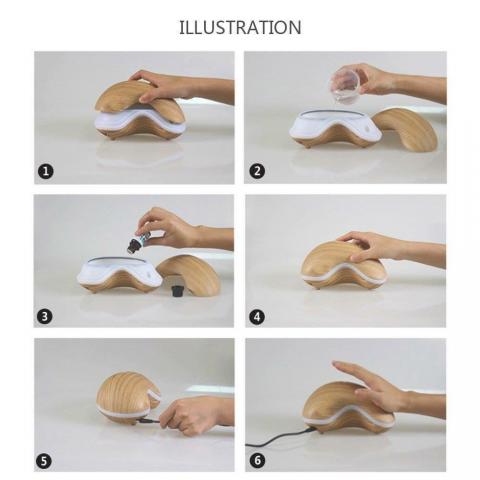 ILLUSTRATION

1

2

3

4

5

6